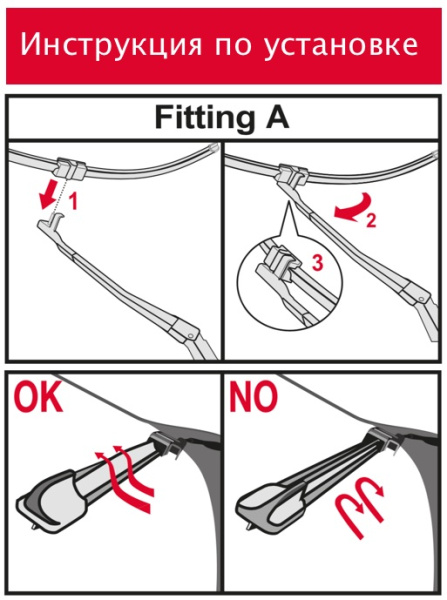 Инструкция по установке

Fitting A

1

2

3

OK

NO